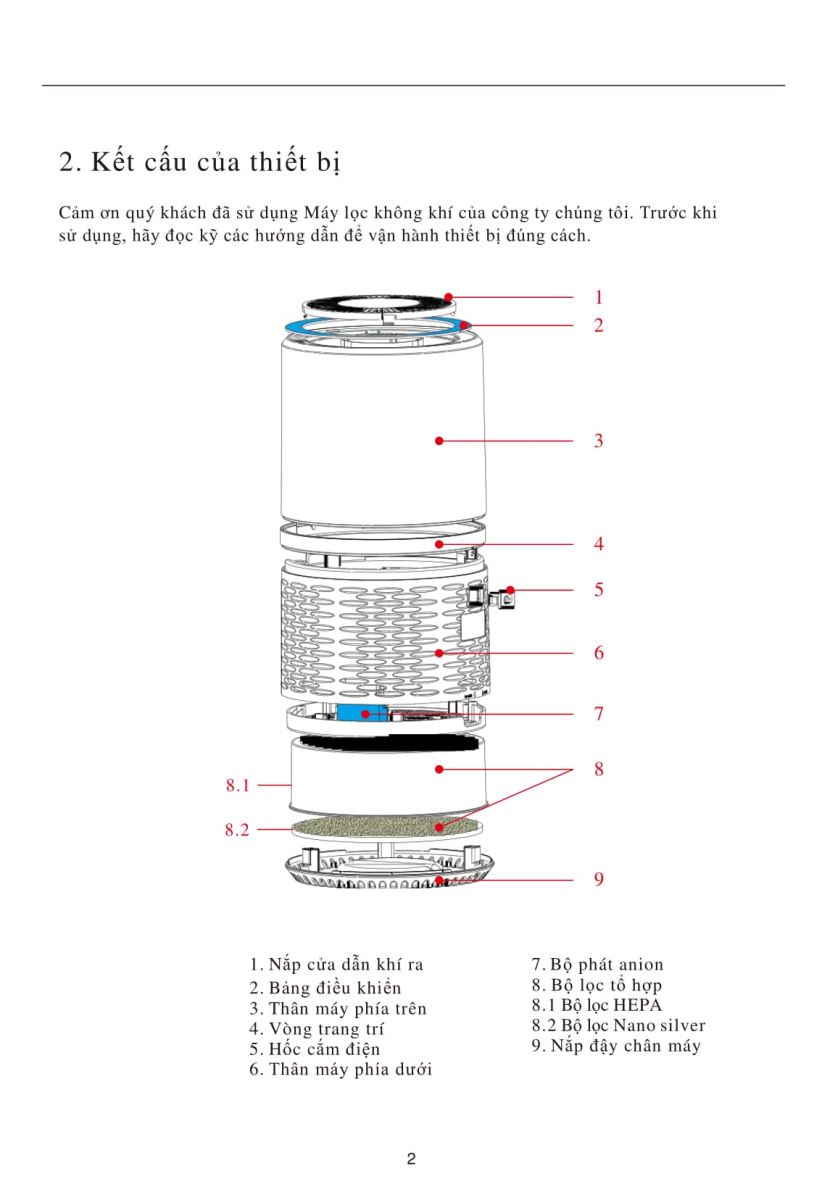 2. Kết cấu của thiết bị

Cảm ơn quý khách đã sử dụng Máy lọc không khí của công ty chúng tôi. Trước khi sử dụng, hãy đọc kỹ các hướng dẫn để vận hành thiết bị đúng cách.

1
2
3
4
5
6
7
8
8.1
8.2
9

1. Nắp cửa dẫn khí ra
2. Bảng điều khiển
3. Thân máy phía trên
4. Vòng trang trí
5. Hốc cắm điện
6. Thân máy phía dưới

7. Bộ phát anion
8. Bộ lọc tổ hợp
8.1 Bộ lọc HEPA
8.2 Bộ lọc Nano silver
9. Nắp đậy chân máy

2